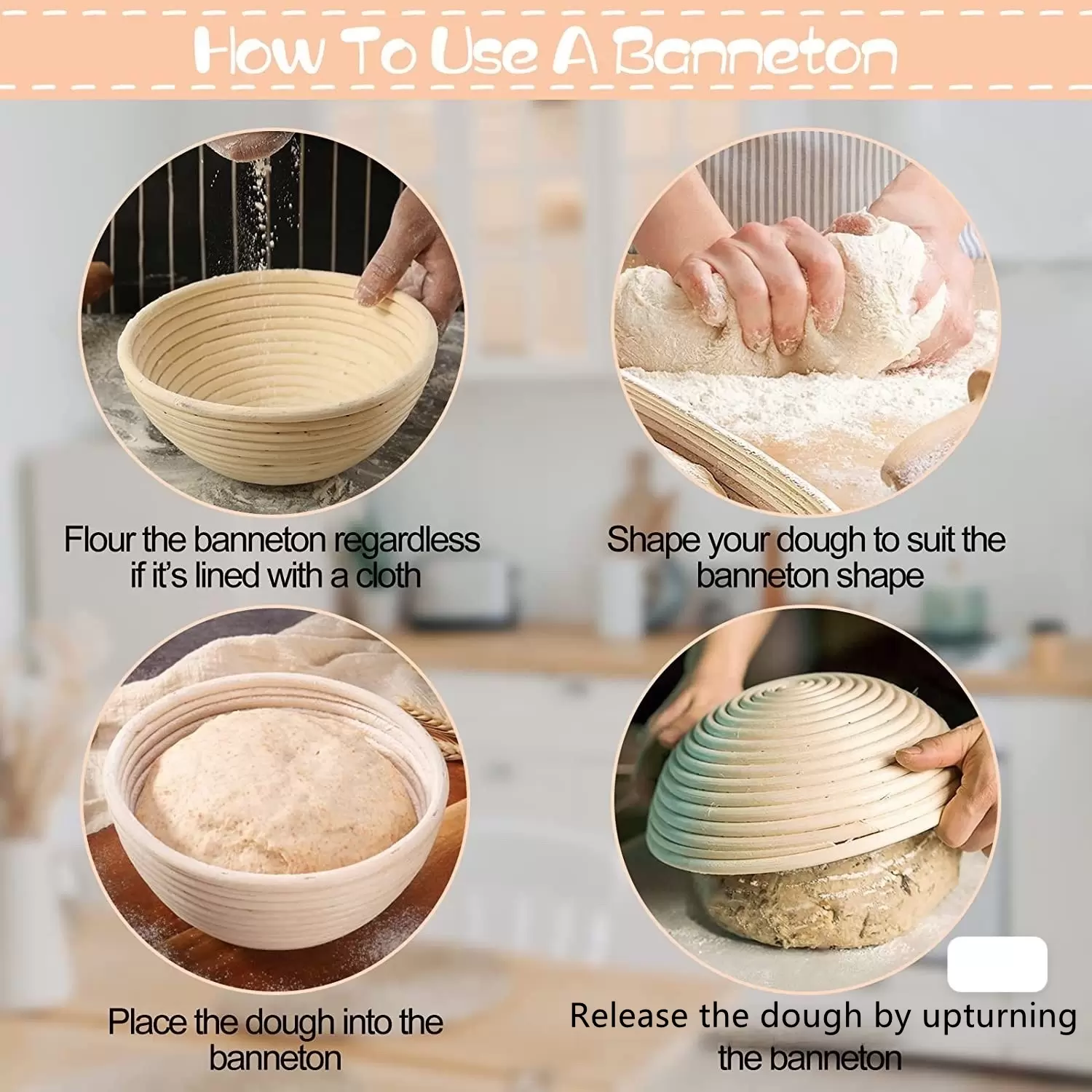 How To Use A Banneton

Flour the banneton regardless if it's lined with a cloth

Shape your dough to suit the banneton shape

Place the dough into the banneton

Release the dough by upturning the banneton